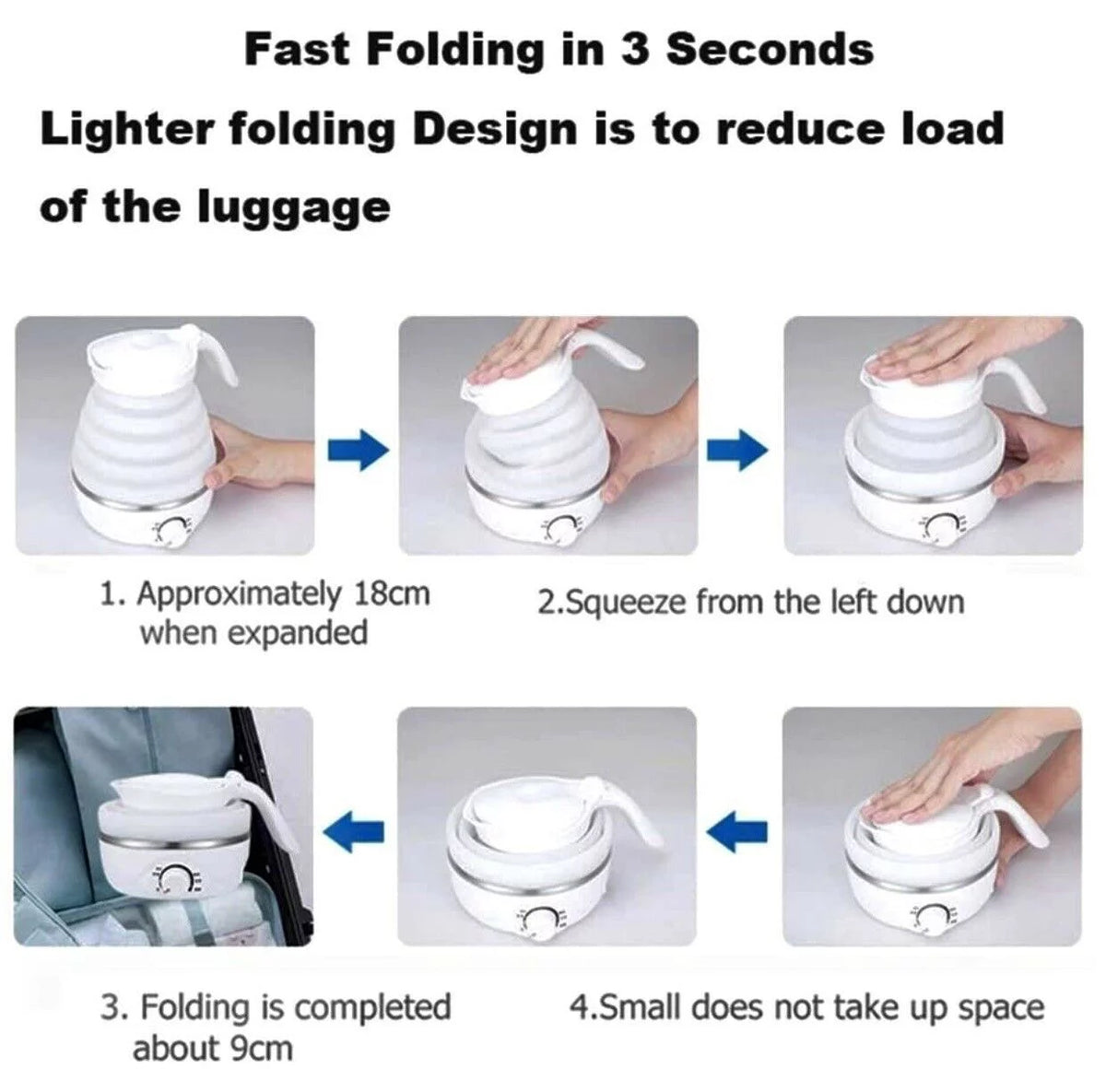 Fast Folding in 3 Seconds

Lighter folding Design is to reduce load of the luggage

1. Approximately 18cm when expanded

2.Squeeze from the left down

3. Folding is completed about 9cm

4.Small does not take up space